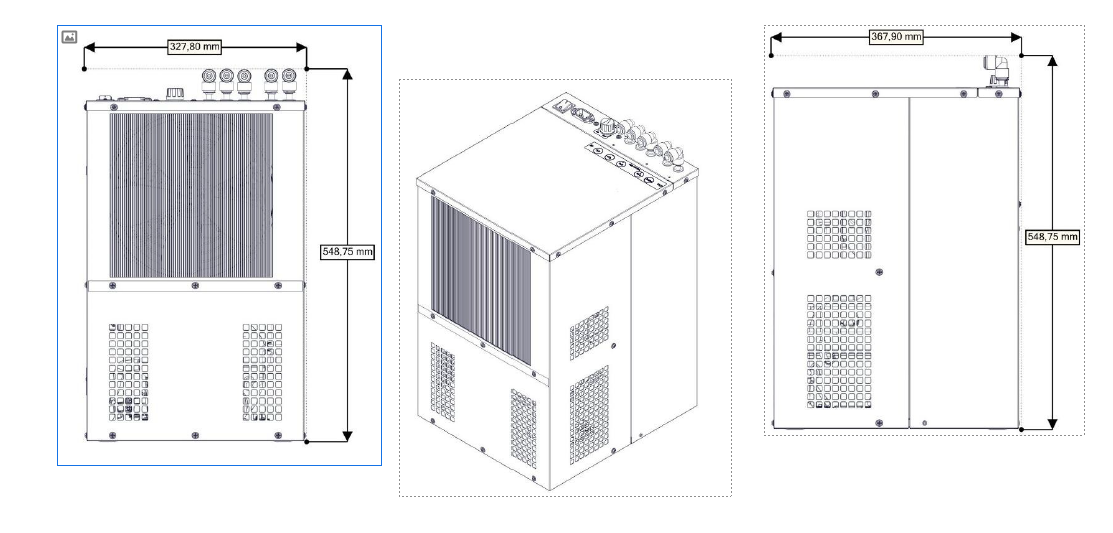 327,80 mm

548,75 mm

367,90 mm

548,75 mm